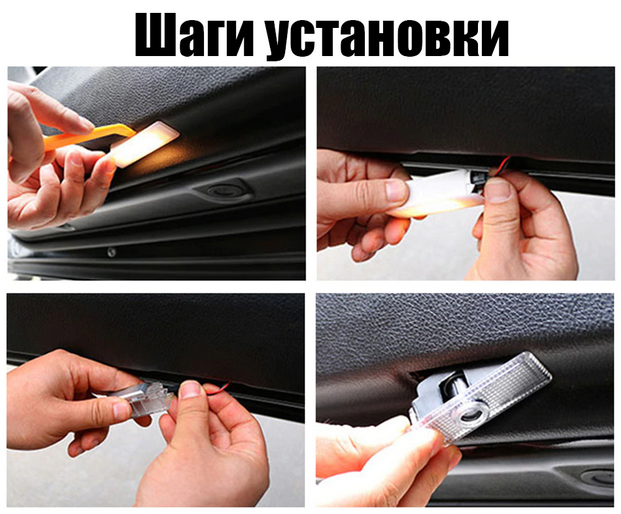 Шаги установки