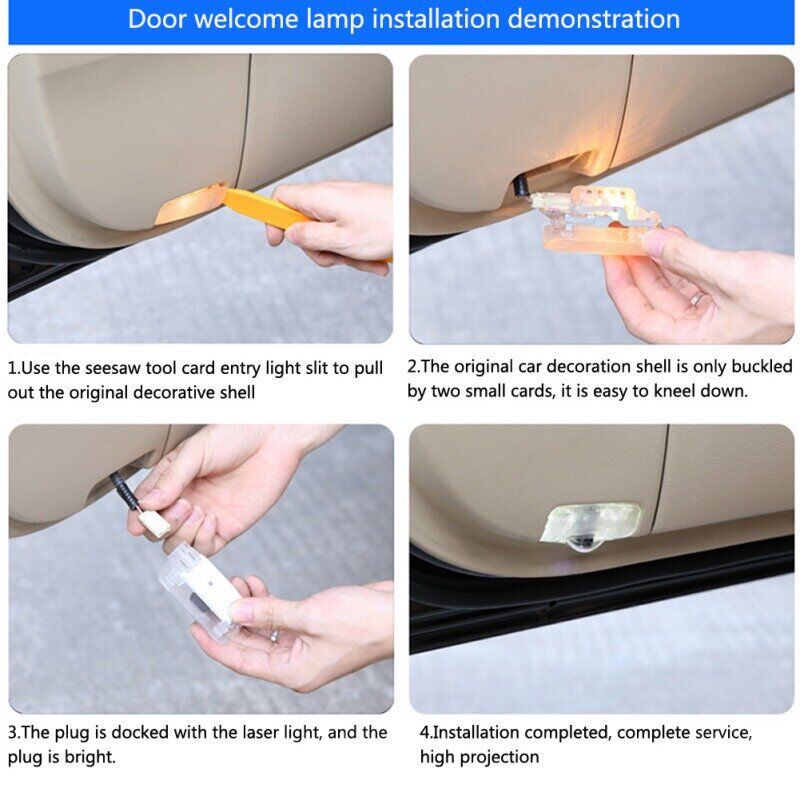 Door welcome lamp installation demonstration

1.Use the seesaw tool card entry light slit to pull out the original decorative shell

2.The original car decoration shell is only buckled by two small cards, it is easy to kneel down.

3.The plug is docked with the laser light, and the plug is bright.

4.Installation completed, complete service, high projection