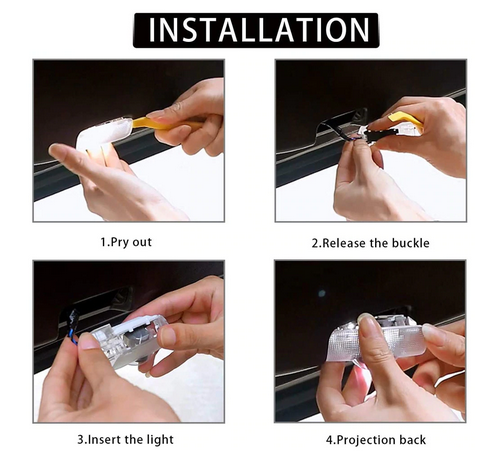 INSTALLATION

1.Pry out

2.Release the buckle

3.Insert the light

4.Projection back