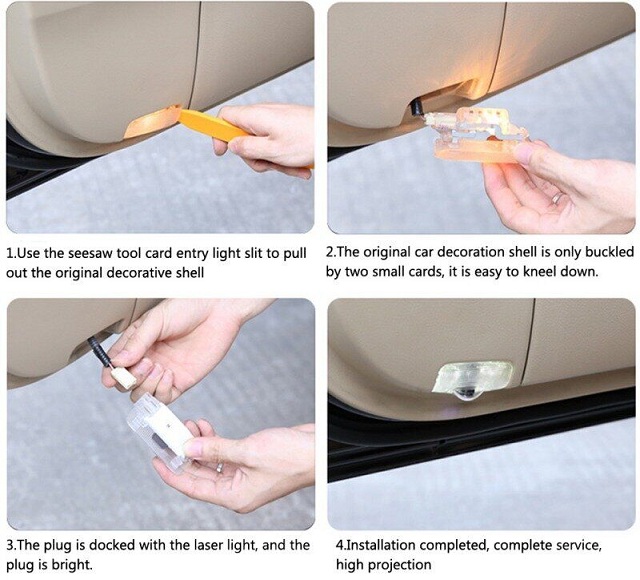 1.Use the seesaw tool card entry light slit to pull out the original decorative shell

2.The original car decoration shell is only buckled by two small cards, it is easy to kneel down.

3.The plug is docked with the laser light, and the plug is bright.

4.Installation completed, complete service, high projection