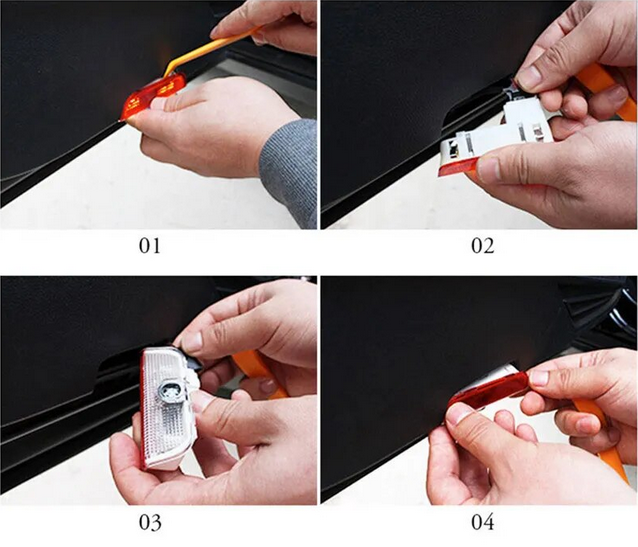 01

02

03

04