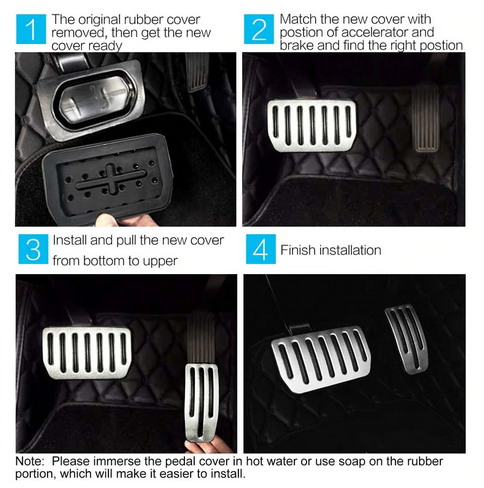 1 The original rubber cover removed, then get the new cover ready

2 Match the new cover with postion of accelerator and brake and find the right postion

3 Install and pull the new cover from bottom to upper

4 Finish installation

Note: Please immerse the pedal cover in hot water or use soap on the rubber portion, which will make it easier to install.